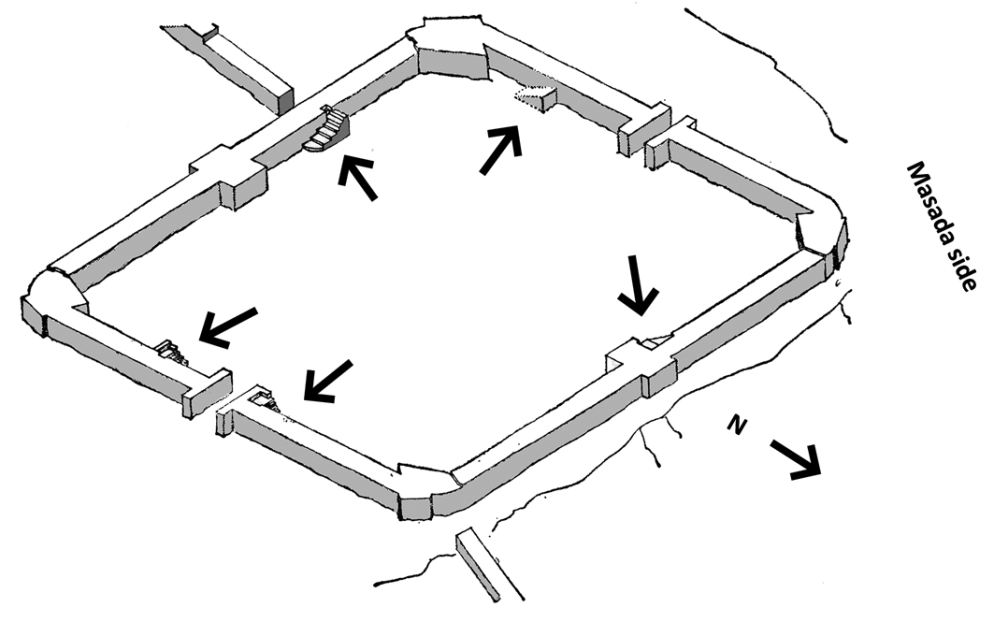 Masada side

N